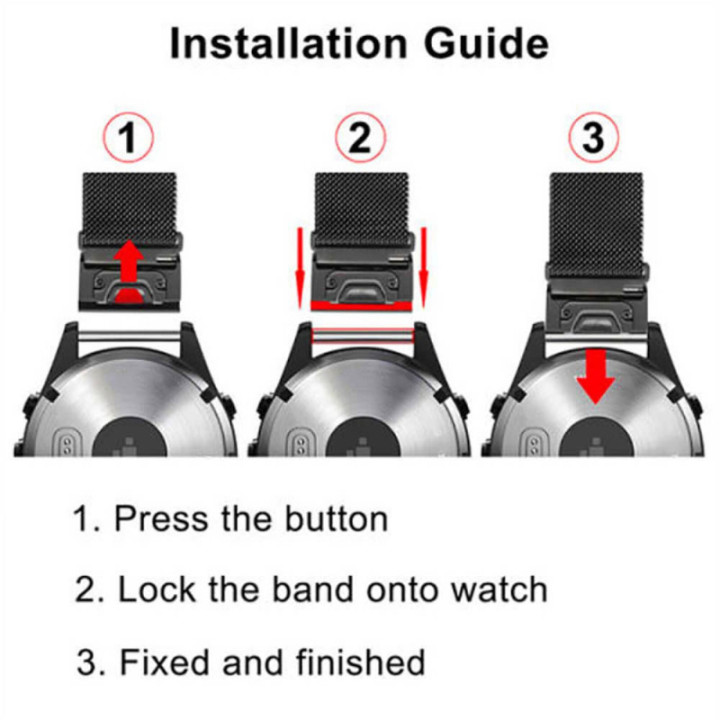 Installation Guide

1

2

3

1. Press the button

2. Lock the band onto watch

3. Fixed and finished